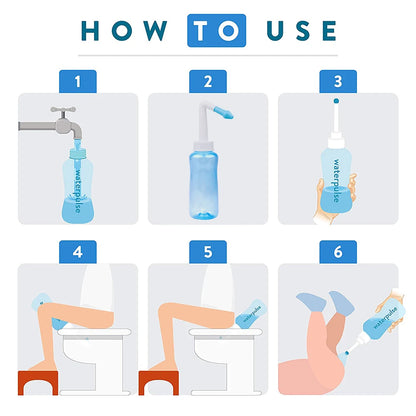 HOW TO USE

1

waterpulse

2

3

waterpulse

4

5

waterpulse

6

waterpulse